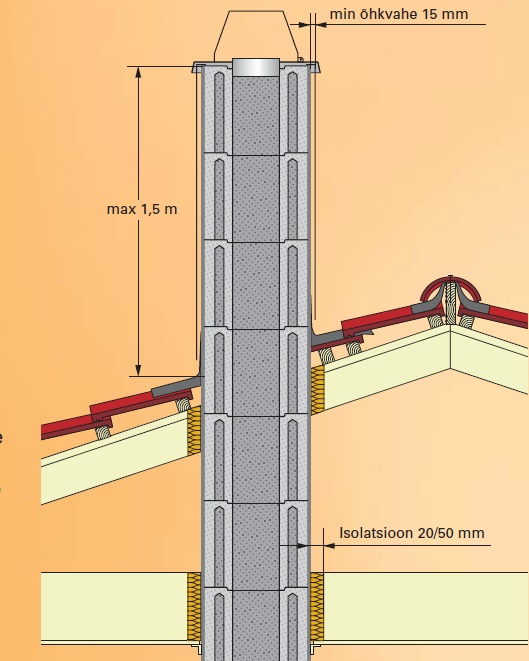 min õhkvahe 15 mm

max 1,5 m

Isolatsioon 20/50 mm