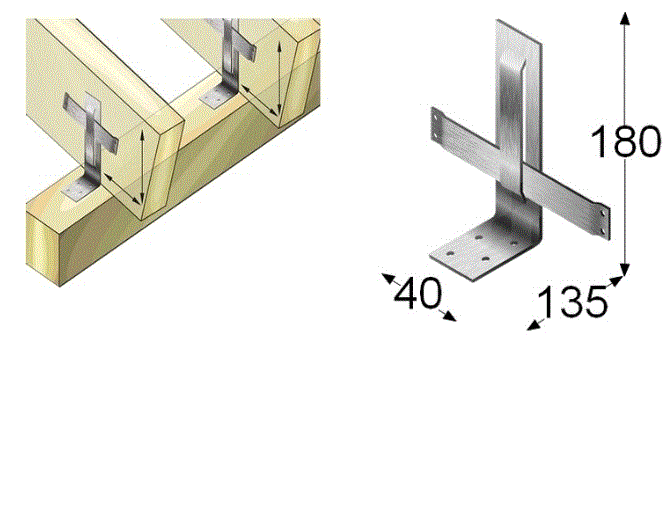 180

40

135