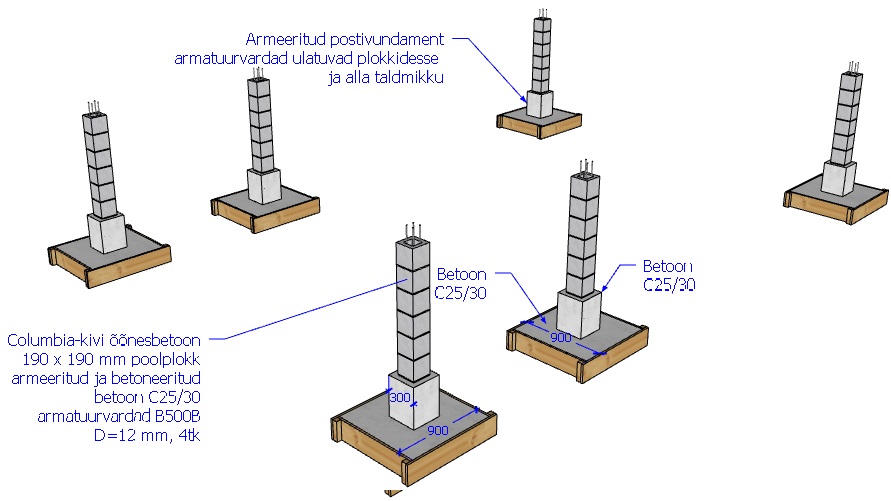 Armeeritud postivundament armatuurvardad ulatuvad plokkidesse ja alla taldmikku

Betoon C25/30

Betoon C25/30

900

Columbia-kivi õõnesbetoon 190 x 190 mm poolplokk armeeritud ja betoneeritud betoon C25/30 armatuurvardad B500B D=12 mm, 4tk

300

900