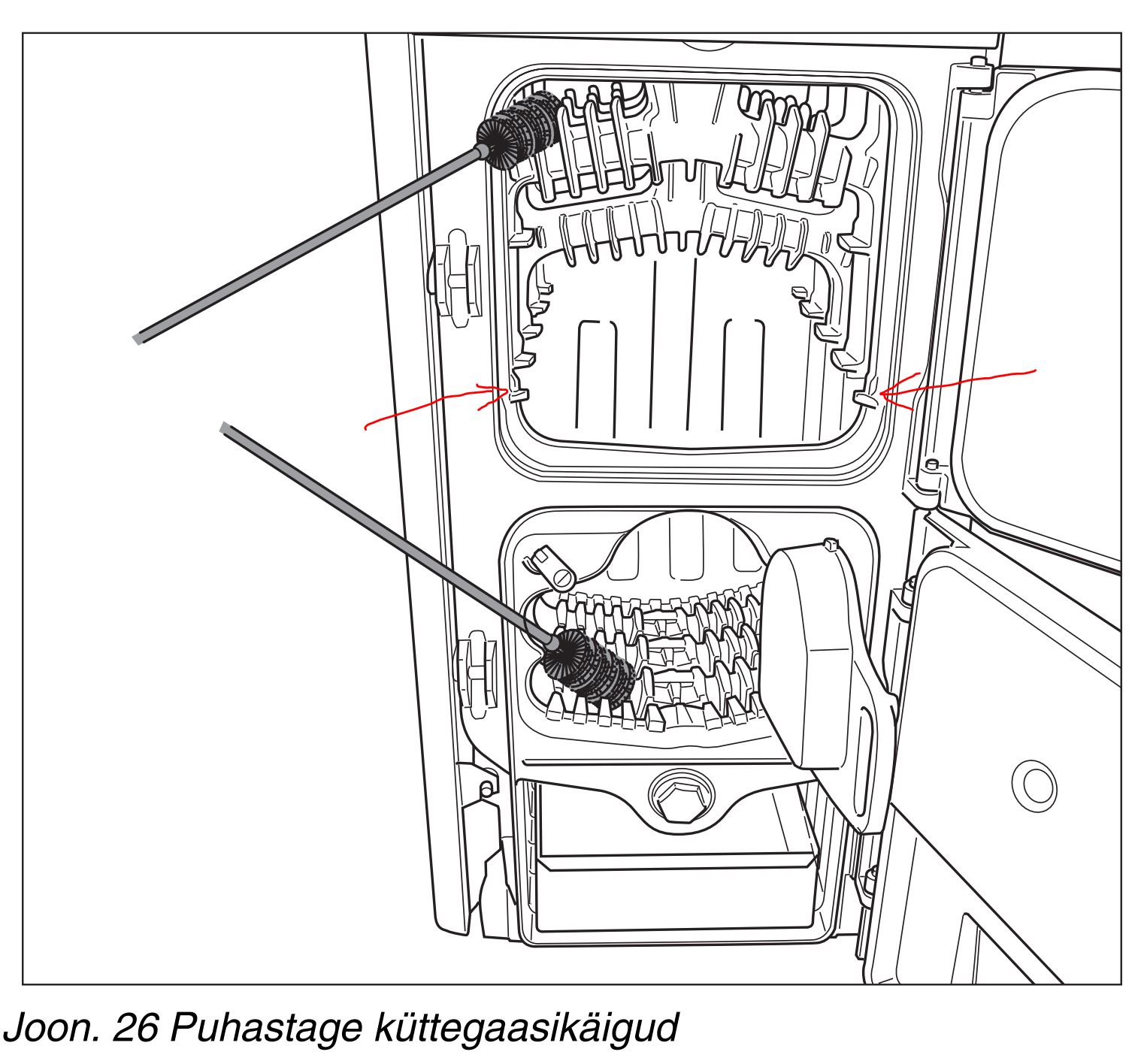 Joon. 26 Puhastage küttegaasikäigud