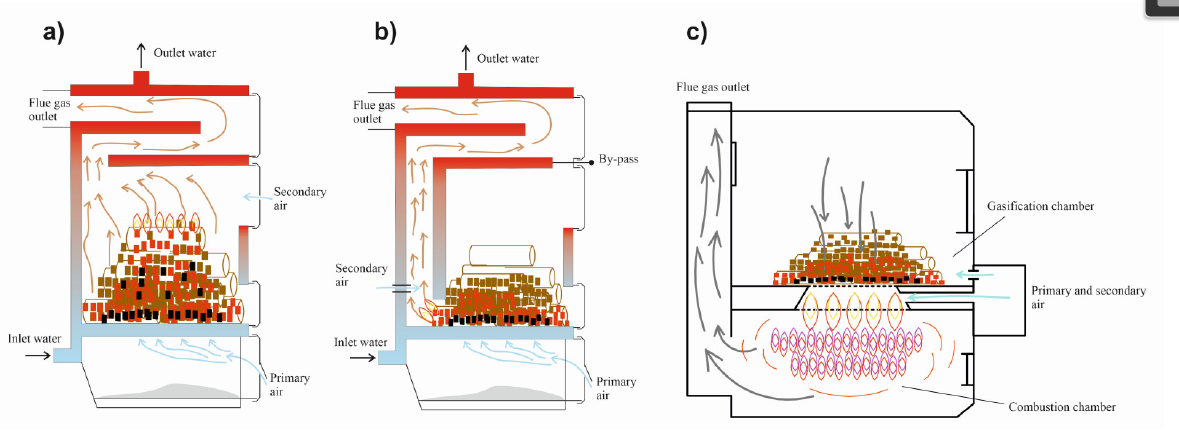 a)

Outlet water

Flue gas outlet

Secondary air

Inlet water

Primary air

b)

Outlet water

Flue gas outlet

By-pass

Secondary air

Inlet water

Primary air

c)

Flue gas outlet

Gasification chamber

Primary and secondary air

Combustion chamber